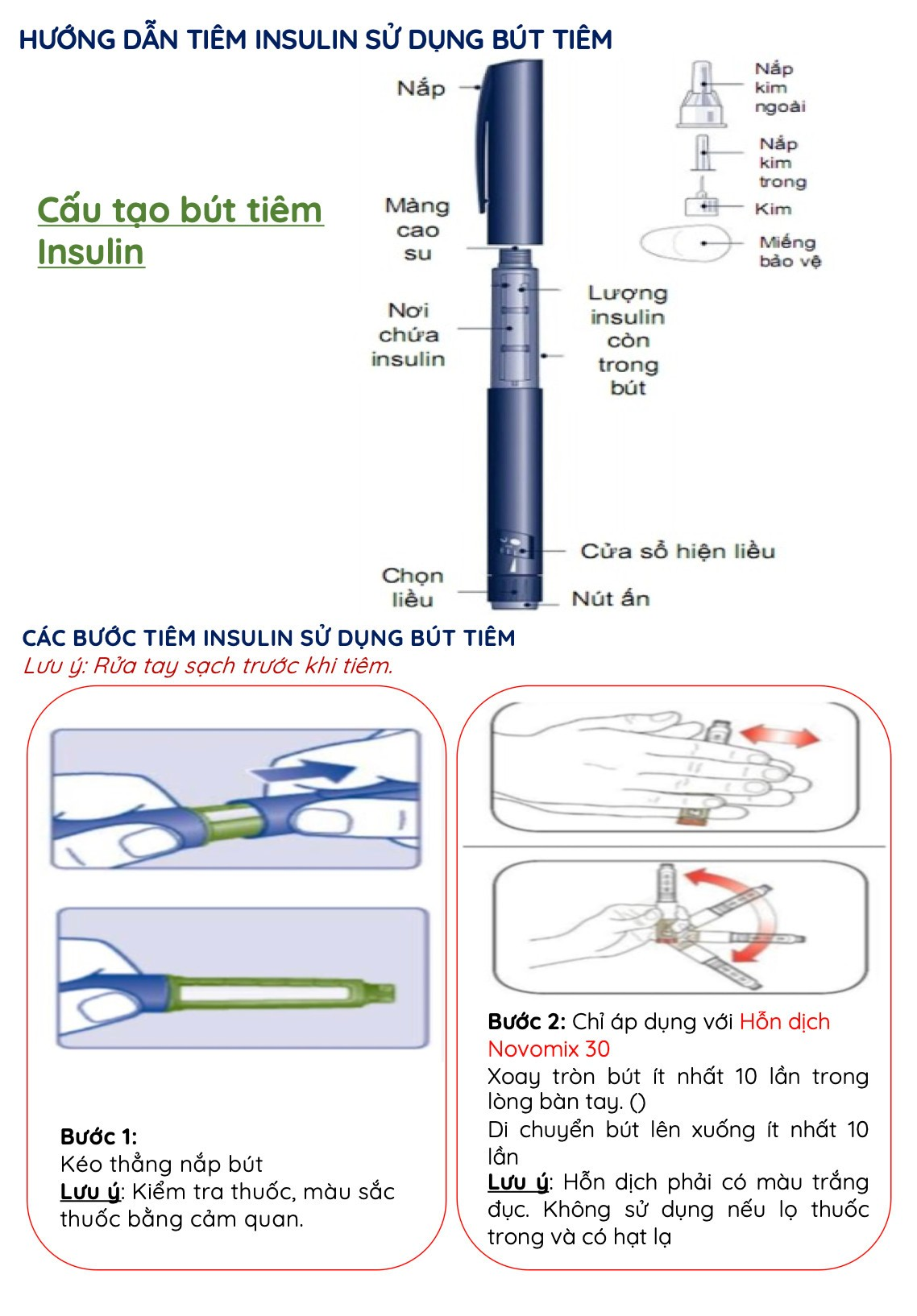 HƯỚNG DẪN TIÊM INSULIN SỬ DỤNG BÚT TIÊM

Cấu tạo bút tiêm Insulin

Nắp

Màng cao su

Nơi chứa insulin

Chọn liều

Nắp kim ngoài

Nắp kim trong

Kim

Miếng bảo vệ

Lượng insulin còn trong bút

Cửa sổ hiện liều

Nút ấn

CÁC BƯỚC TIÊM INSULIN SỬ DỤNG BÚT TIÊM
Lưu ý: Rửa tay sạch trước khi tiêm.

Bước 1:
Kéo thẳng nắp bút
Lưu ý: Kiểm tra thuốc, màu sắc thuốc bằng cảm quan.

Bước 2: Chỉ áp dụng với Hỗn dịch Novomix 30
Xoay tròn bút ít nhất 10 lần trong lòng bàn tay. ()
Di chuyển bút lên xuống ít nhất 10 lần
Lưu ý: Hỗn dịch phải có màu trắng đục. Không sử dụng nếu lọ thuốc trong và có hạt lạ